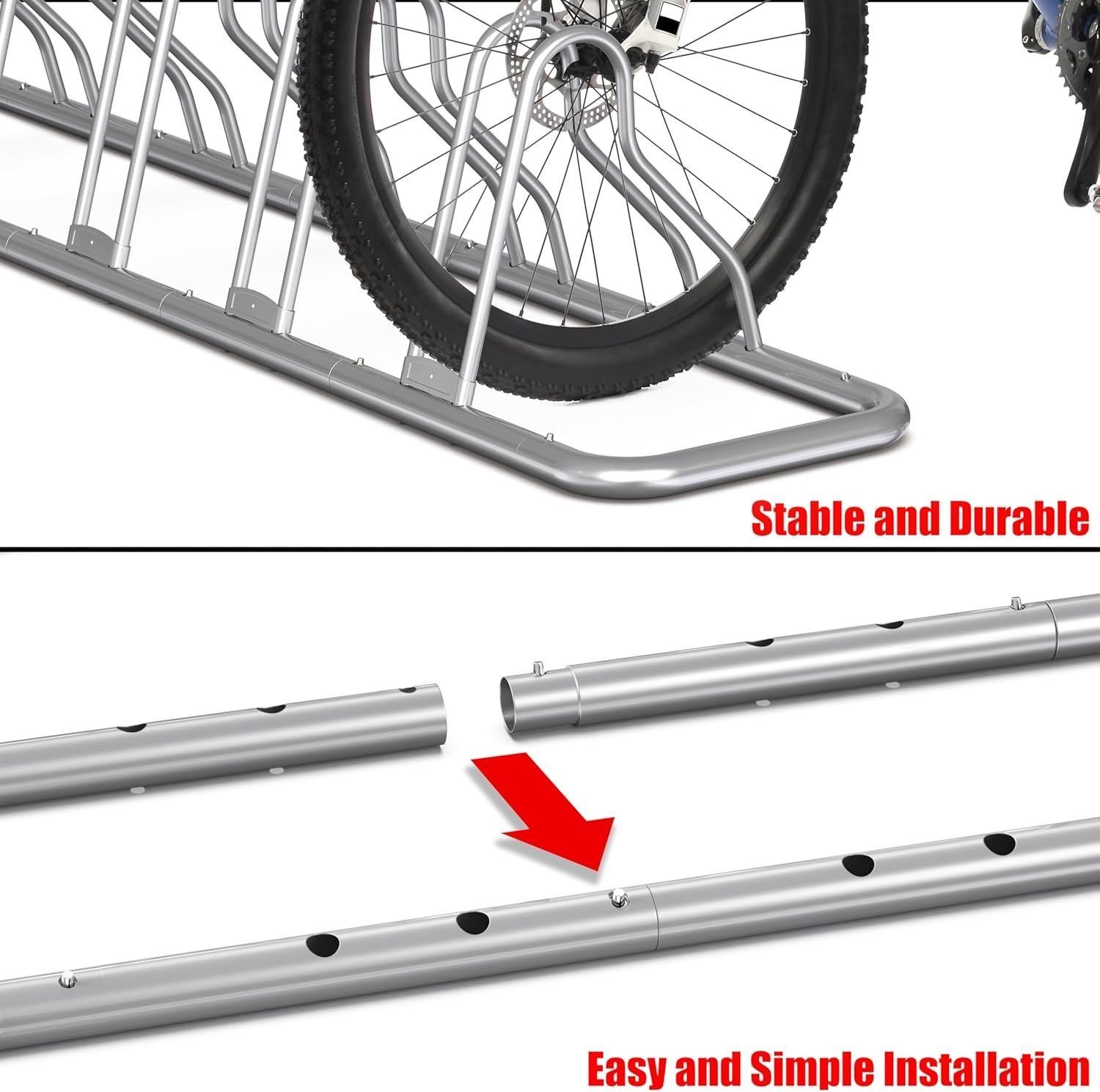 Stable and Durable

Easy and Simple Installation