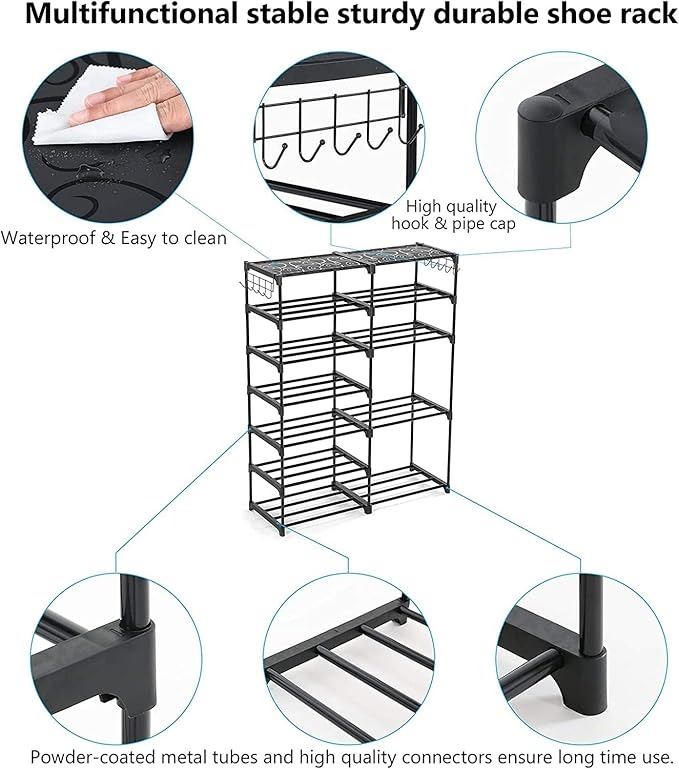 Multifunctional stable sturdy durable shoe rack

Waterproof & Easy to clean

High quality hook & pipe cap

Powder-coated metal tubes and high quality connectors ensure long time use.