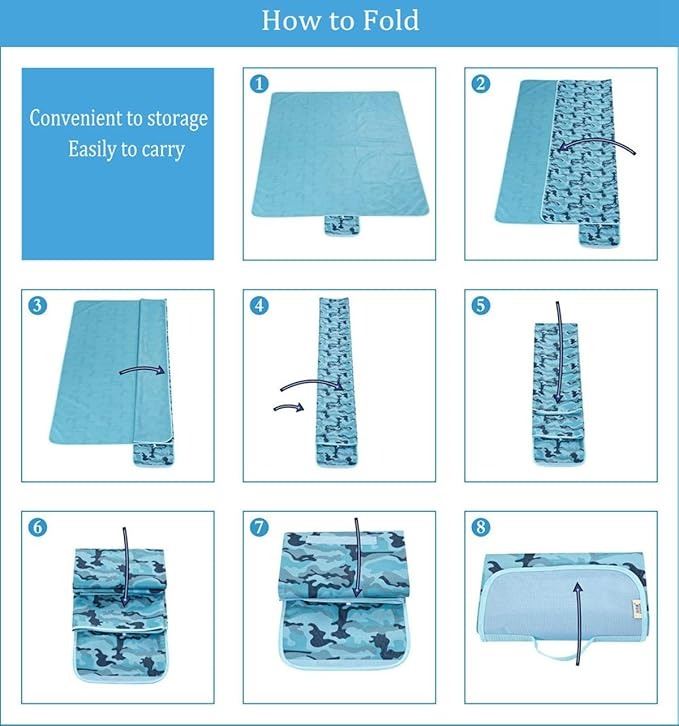 How to Fold

Convenient to storage
Easily to carry

1

2

3

4

5

6

7

8