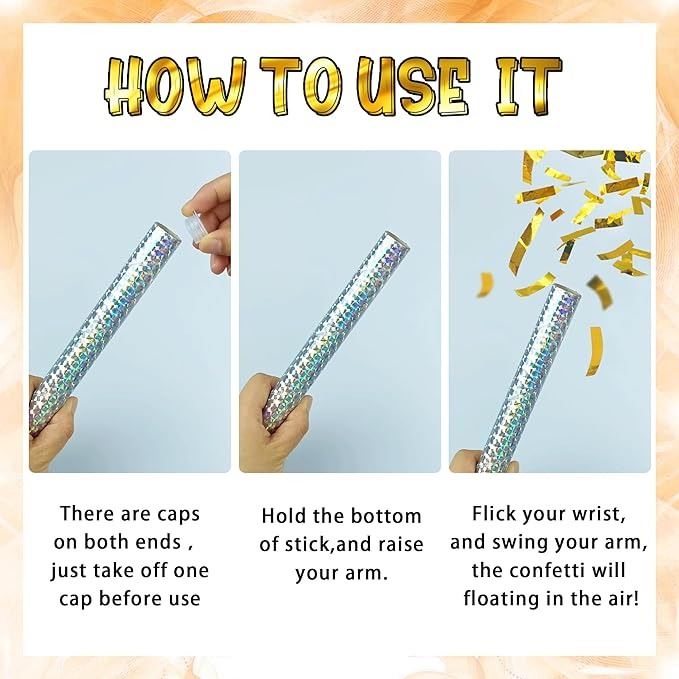 HOW TO USE IT

There are caps on both ends , just take off one cap before use

Hold the bottom of stick,and raise your arm.

Flick your wrist, and swing your arm, the confetti will floating in the air!