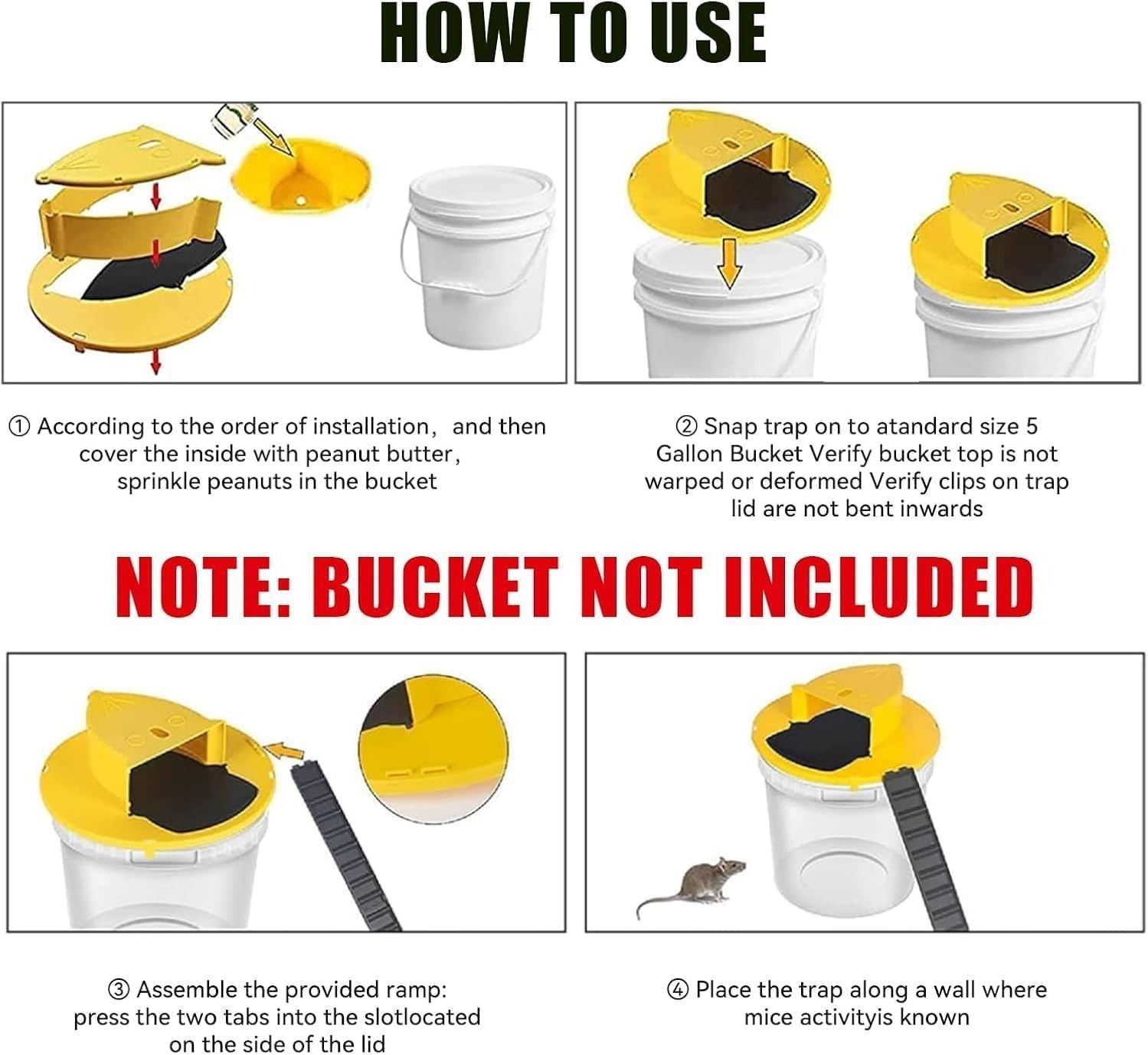 HOW TO USE

① According to the order of installation, and then cover the inside with peanut butter, sprinkle peanuts in the bucket

② Snap trap on to atandard size 5 Gallon Bucket Verify bucket top is not warped or deformed Verify clips on trap lid are not bent inwards

NOTE: BUCKET NOT INCLUDED

③ Assemble the provided ramp: press the two tabs into the slotlocated on the side of the lid

④ Place the trap along a wall where mice activityis known