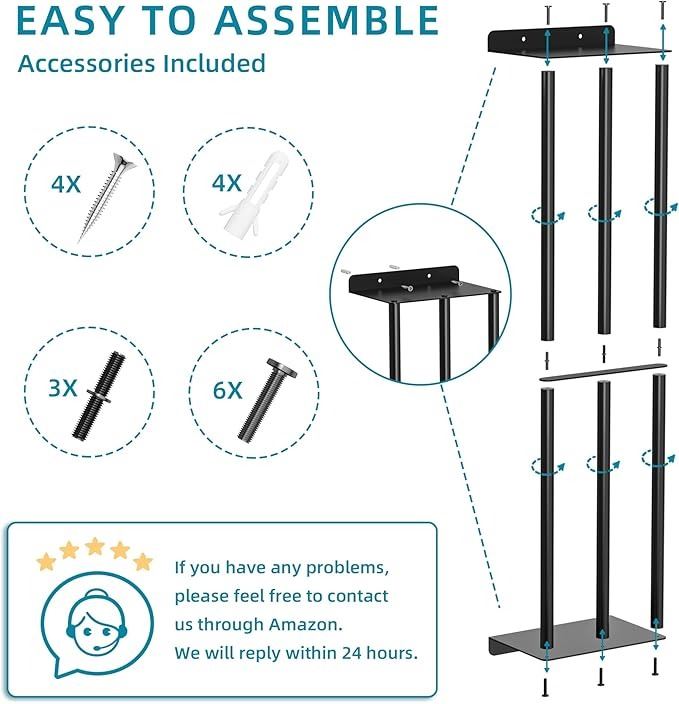 EASY TO ASSEMBLE

Accessories Included

4X

4X

3X

6X

If you have any problems, please feel free to contact us through Amazon. We will reply within 24 hours.