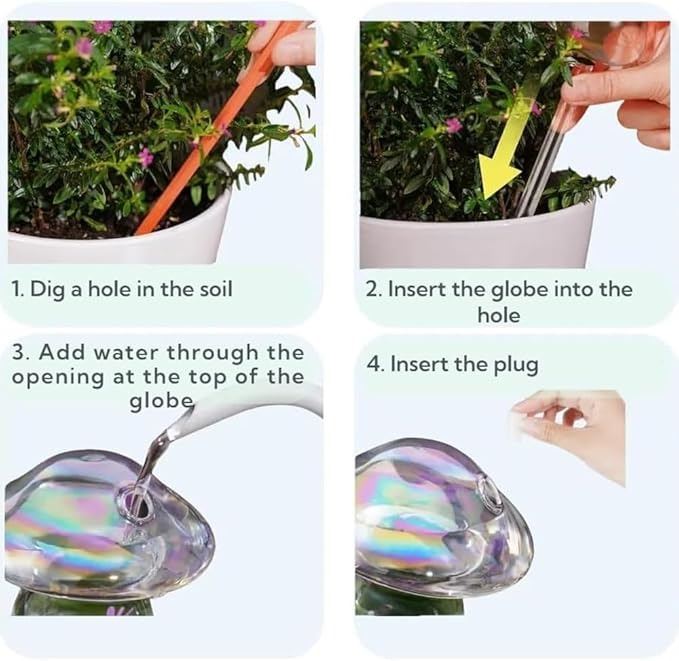 1. Dig a hole in the soil

2. Insert the globe into the hole

3. Add water through the opening at the top of the globe

4. Insert the plug