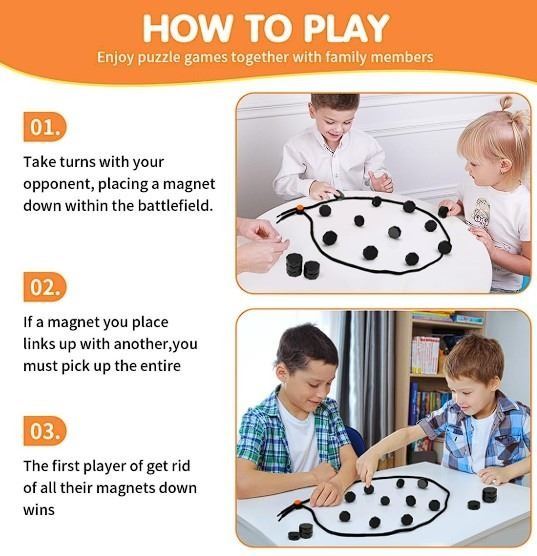 HOW TO PLAY
Enjoy puzzle games together with family members

01.

Take turns with your opponent, placing a magnet down within the battlefield.

02.

If a magnet you place links up with another,you must pick up the entire

03.

The first player of get rid of all their magnets down wins