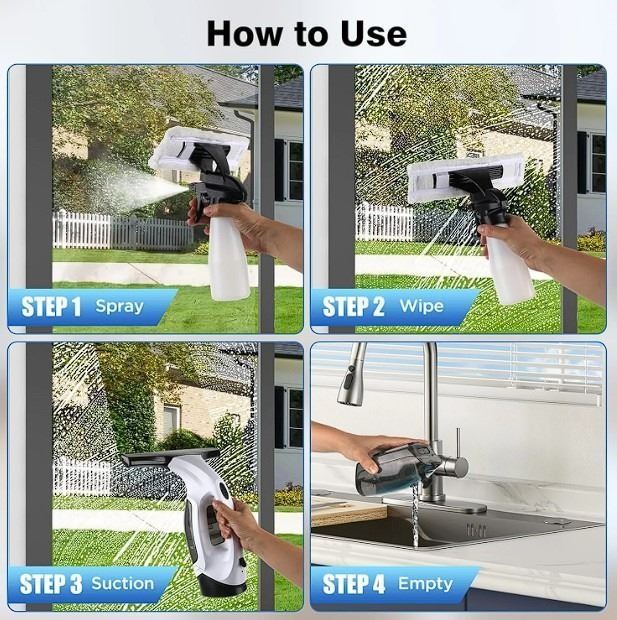 How to Use

STEP 1 Spray

STEP 2 Wipe

STEP 3 Suction

STEP 4 Empty