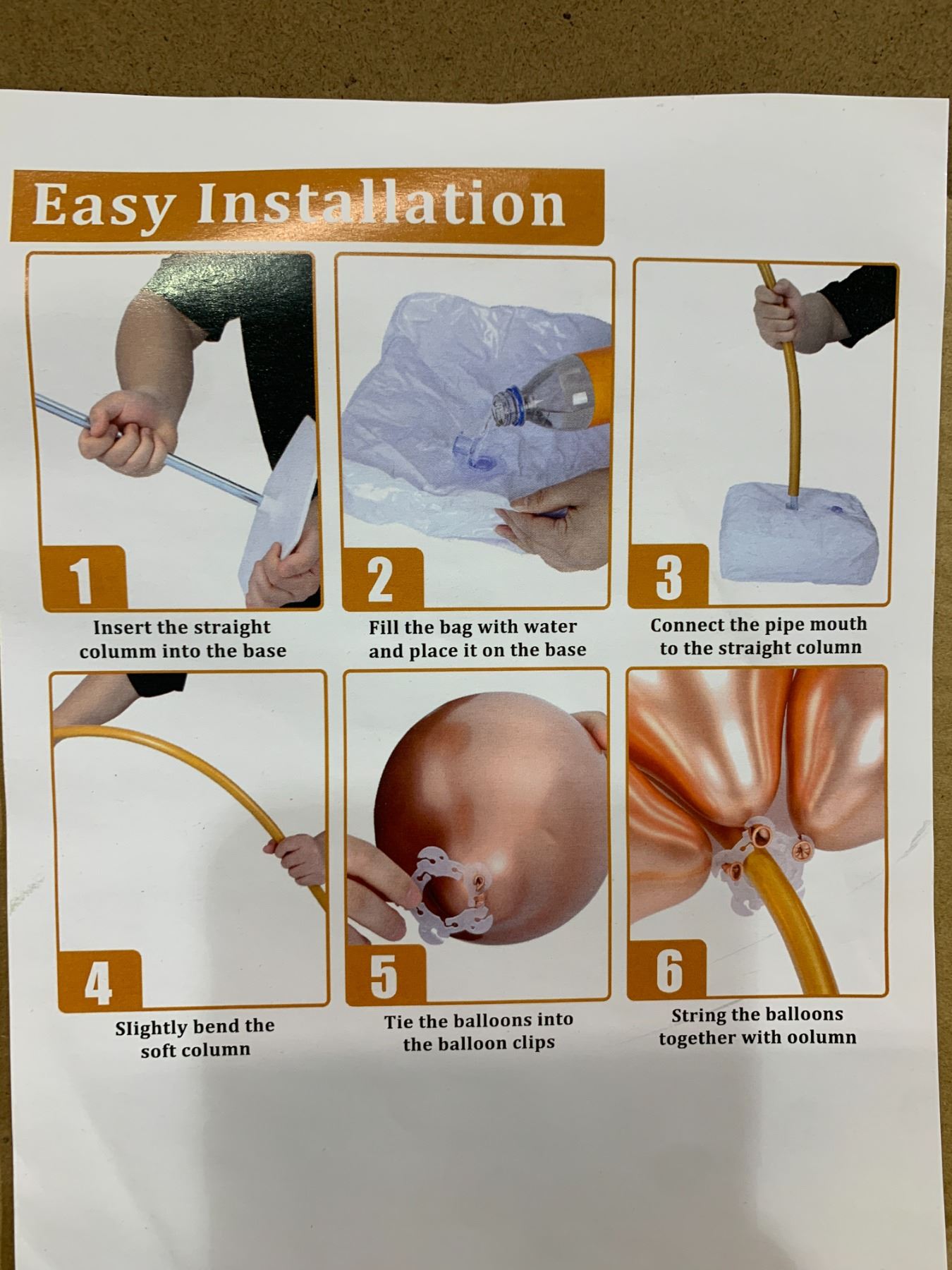 Easy Installation

1

Insert the straight columm into the base

2

Fill the bag with water and place it on the base

3

Connect the pipe mouth to the straight column

4

Slightly bend the soft column

5

Tie the balloons into the balloon clips

6

String the balloons together with oolumn