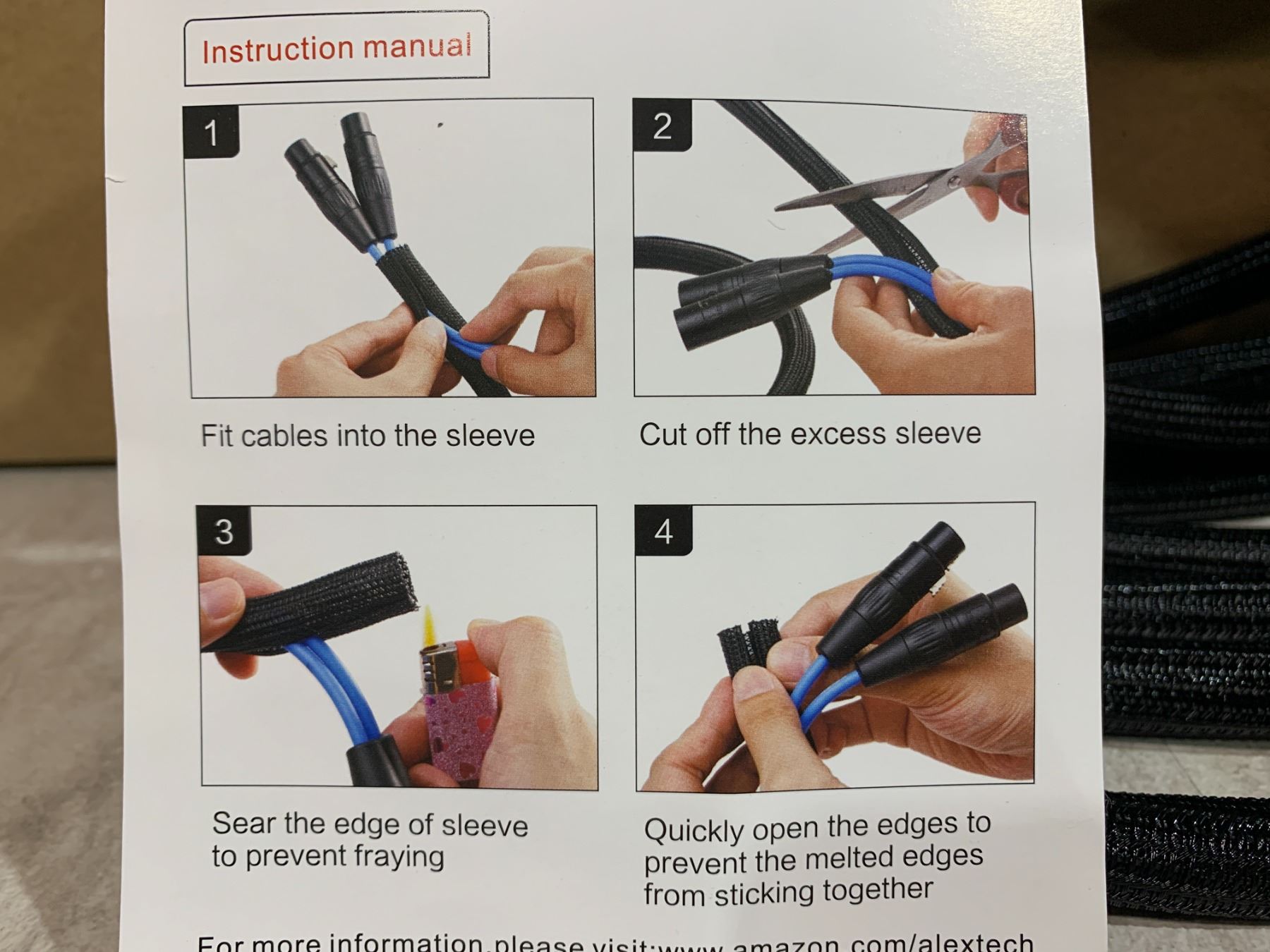 Instruction manual

1

Fit cables into the sleeve

2

Cut off the excess sleeve

3

Sear the edge of sleeve to prevent fraying

4

Quickly open the edges to prevent the melted edges from sticking together

For more information,please visit:www.amazon.com/alextech